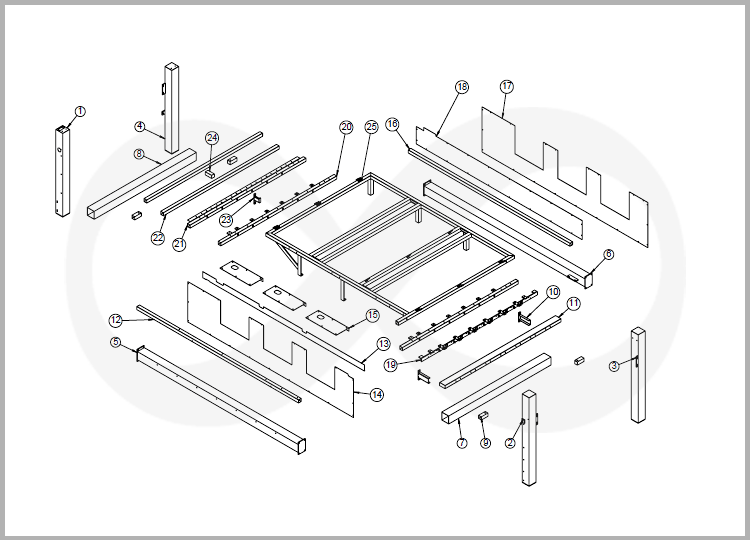 1
4
8
24
22
21
23
20
25
16
18
17
6
12
5
15
13
14
19
10
11
3
7
9
2